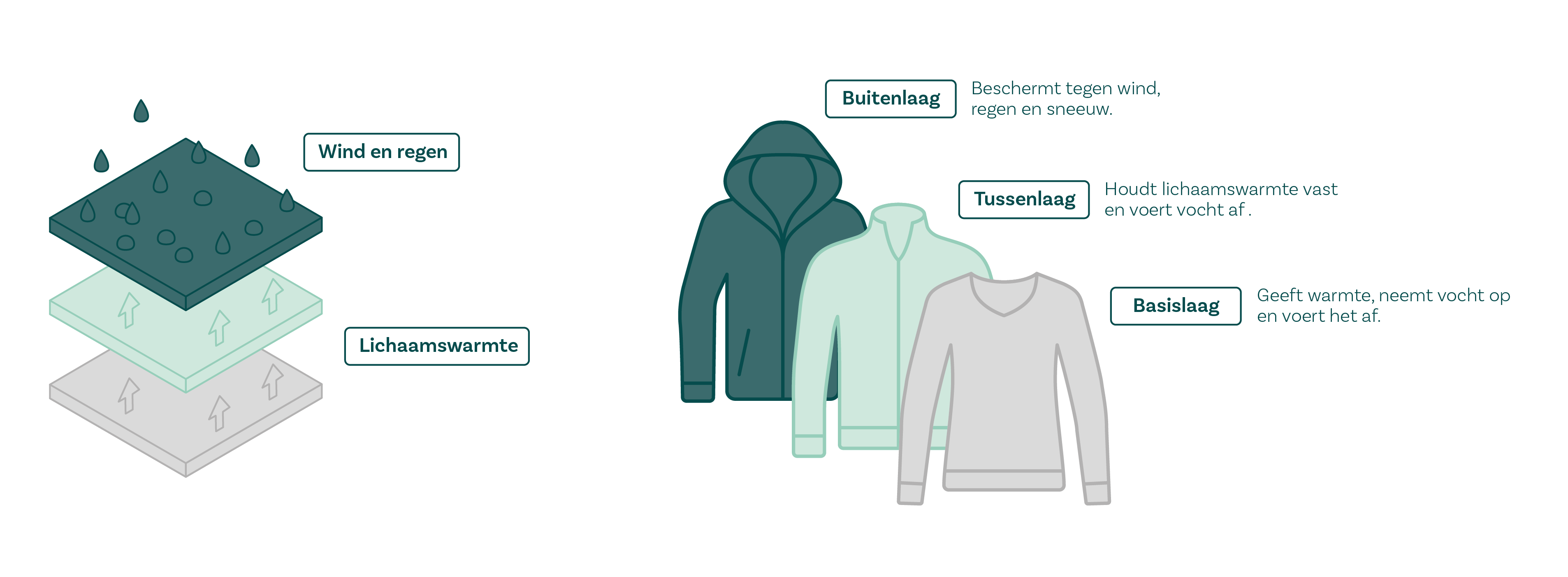 Wind en regen

Lichaamswarmte

Buitenlaag

Beschermt tegen wind, regen en sneeuw.

Tussenlaag

Houdt lichaamswarmte vast en voert vocht af .

Basislaag

Geeft warmte, neemt vocht op en voert het af.